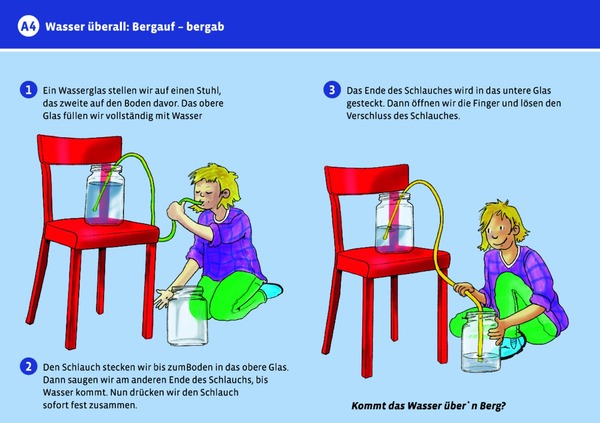 A4 Wasser überall: Bergauf – bergab

1 Ein Wasserglas stellen wir auf einen Stuhl, das zweite auf den Boden davor. Das obere Glas füllen wir vollständig mit Wasser

2 Den Schlauch stecken wir bis zumBoden in das obere Glas. Dann saugen wir am anderen Ende des Schlauchs, bis Wasser kommt. Nun drücken wir den Schlauch sofort fest zusammen.

3 Das Ende des Schlauches wird in das untere Glas gesteckt. Dann öffnen wir die Finger und lösen den Verschluss des Schlauches.

Kommt das Wasser über`n Berg?